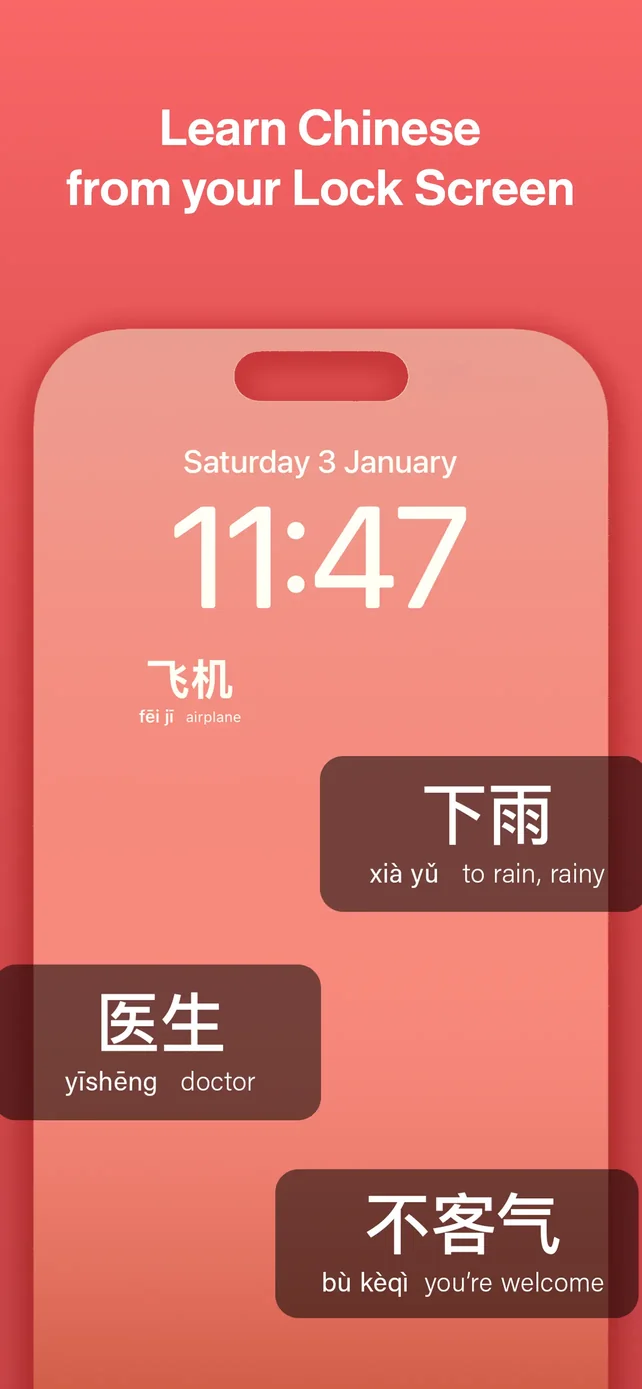 Learn Chinese from your Lock Screen

Saturday 3 January

11:47

飞机
fēi jī airplane

下雨
xià yǔ to rain, rainy

医生
yīshēng doctor

不客气
bù kèqì you're welcome